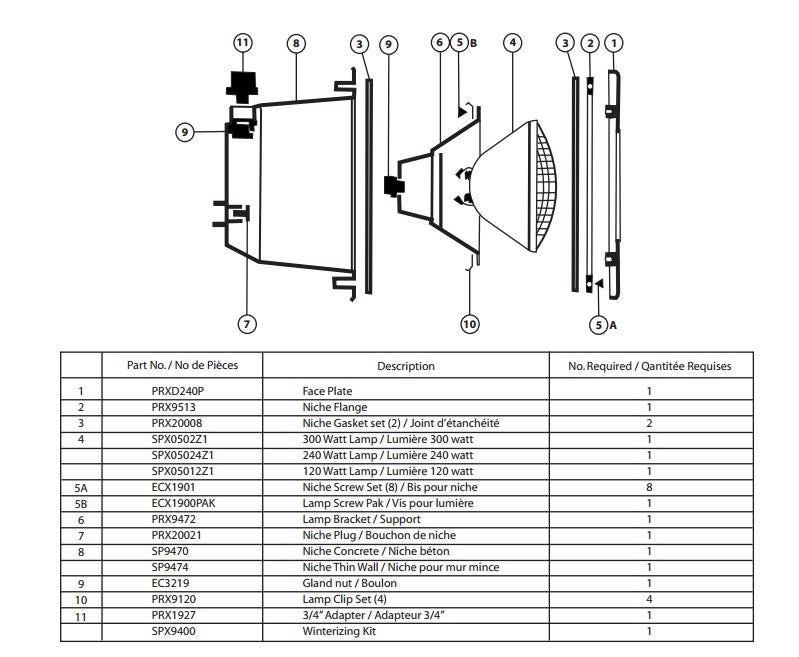 11
8
3
9
6
5 B
4
3
2
1
9
7
10
5 A

| | Part No. / No de Pièces | Description | No. Required / Qantitée Requises |
|---|---|---|---|
| 1 | PRXD240P | Face Plate | 1 |
| 2 | PRX9513 | Niche Flange | 1 |
| 3 | PRX20008 | Niche Gasket set (2) / Joint d'étanchéité | 2 |
| 4 | SPX0502Z1 | 300 Watt Lamp / Lumière 300 watt | 1 |
| | SPX05024Z1 | 240 Watt Lamp / Lumière 240 watt | 1 |
| | SPX05012Z1 | 120 Watt Lamp / Lumière 120 watt | 1 |
| 5A | ECX1901 | Niche Screw Set (8) / Bis pour niche | 8 |
| 5B | ECX1900PAK | Lamp Screw Pak / Vis pour lumière | 1 |
| 6 | PRX9472 | Lamp Bracket / Support | 1 |
| 7 | PRX20021 | Niche Plug / Bouchon de niche | 1 |
| 8 | SP9470 | Niche Concrete / Niche béton | 1 |
| | SP9474 | Niche Thin Wall / Niche pour mur mince | 1 |
| 9 | EC3219 | Gland nut / Boulon | 1 |
| 10 | PRX9120 | Lamp Clip Set (4) | 4 |
| 11 | PRX1927 | 3/4" Adapter / Adapteur 3/4" | 1 |
| | SPX9400 | Winterizing Kit | 1 |