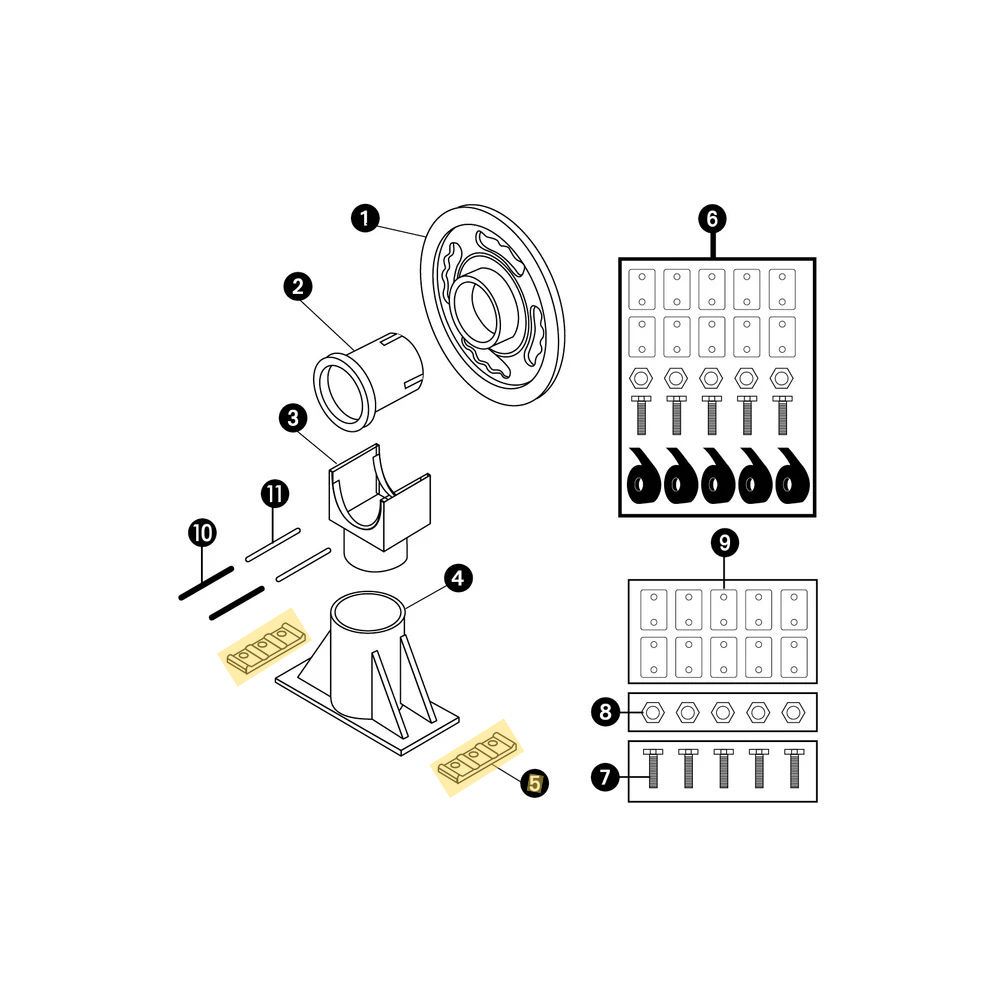 1
2
3
11
10
4
5
6
9
8
7